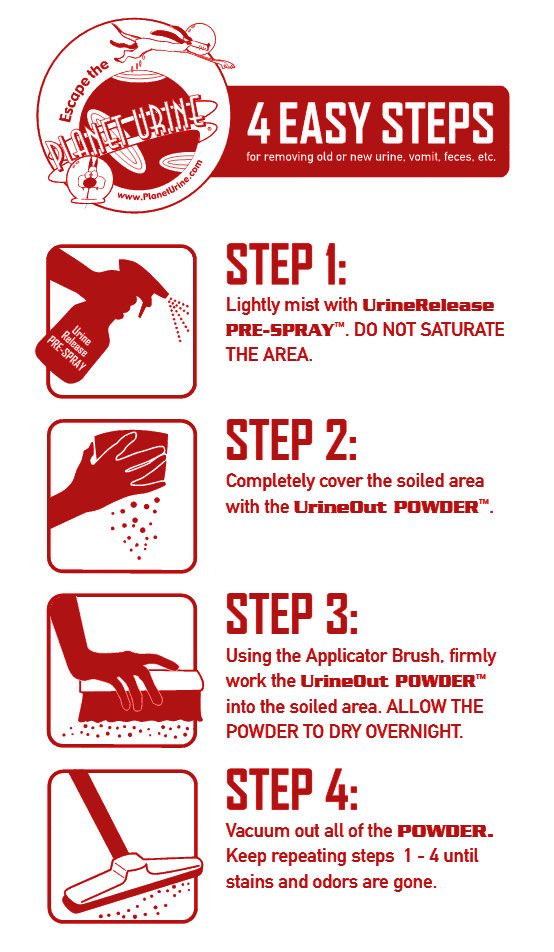 Escape the PLANET URINE
www.PlanetUrine.com

4 EASY STEPS
for removing old or new urine, vomit, feces, etc.

Urine Release PRE-SPRAY

STEP 1:
Lightly mist with UrineRelease PRE-SPRAY™. DO NOT SATURATE THE AREA.

STEP 2:
Completely cover the soiled area with the UrineOut POWDER™.

STEP 3:
Using the Applicator Brush, firmly work the UrineOut POWDER™ into the soiled area. ALLOW THE POWDER TO DRY OVERNIGHT.

STEP 4:
Vacuum out all of the POWDER. Keep repeating steps 1 - 4 until stains and odors are gone.